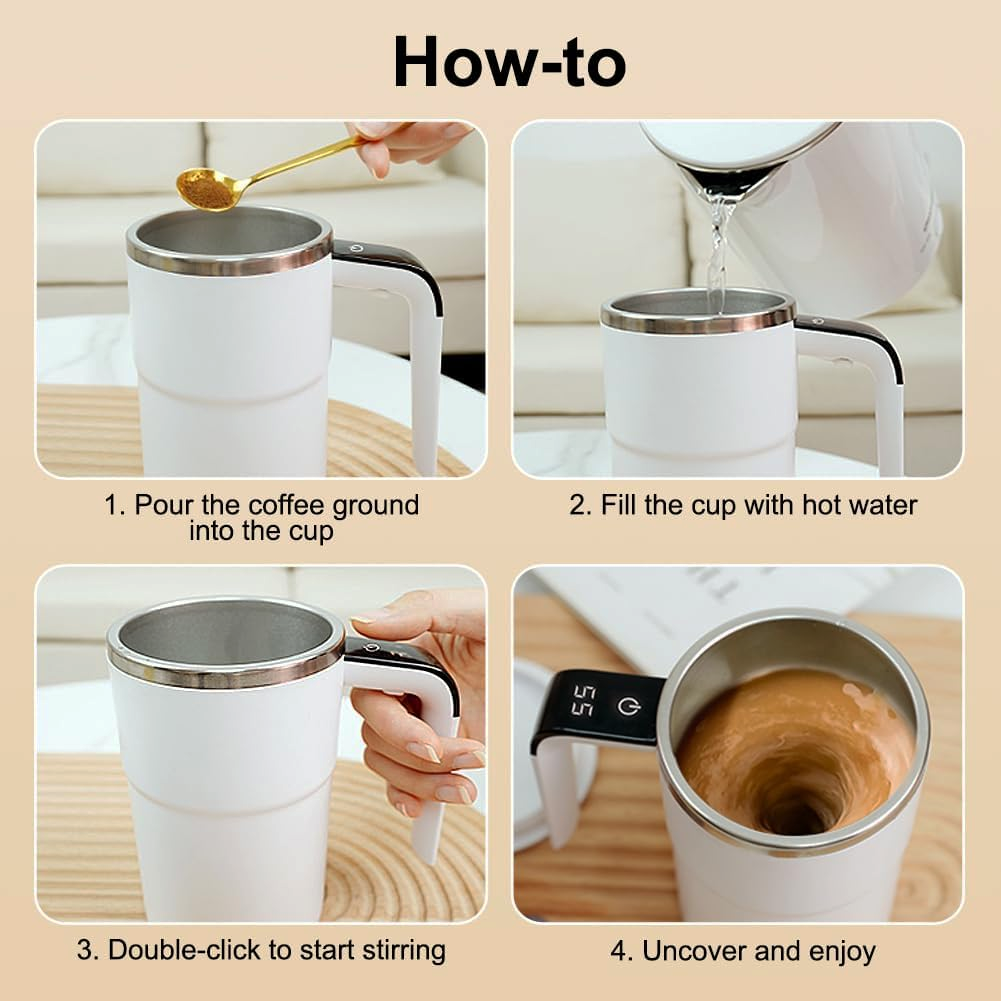 How-to

1. Pour the coffee ground into the cup

2. Fill the cup with hot water

3. Double-click to start stirring

55

4. Uncover and enjoy